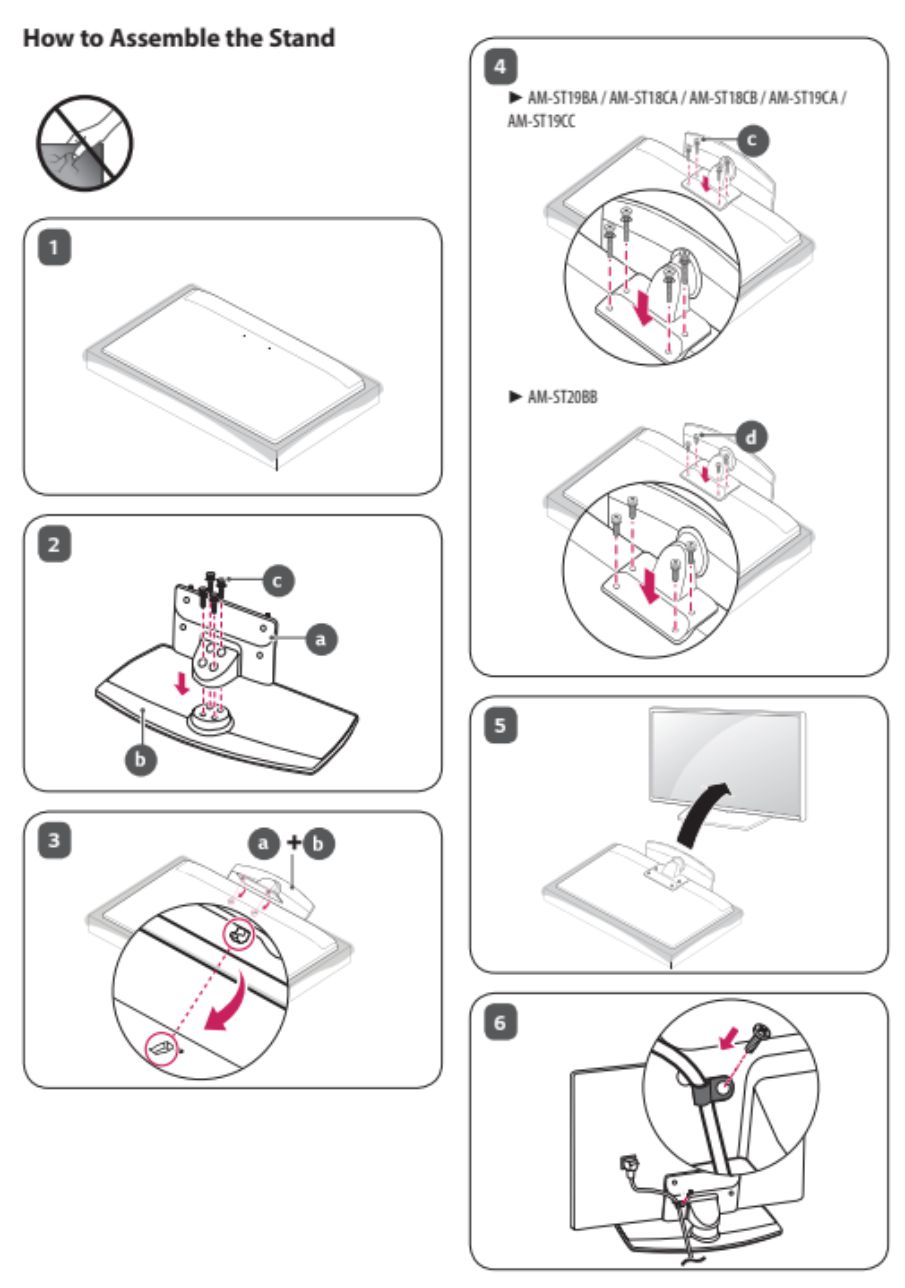 How to Assemble the Stand

1

2

c

a

b

3

a + b

4

► AM-ST19BA / AM-ST18CA / AM-ST18CB / AM-ST19CA / AM-ST19CC

c

► AM-ST20BB

d

5

6